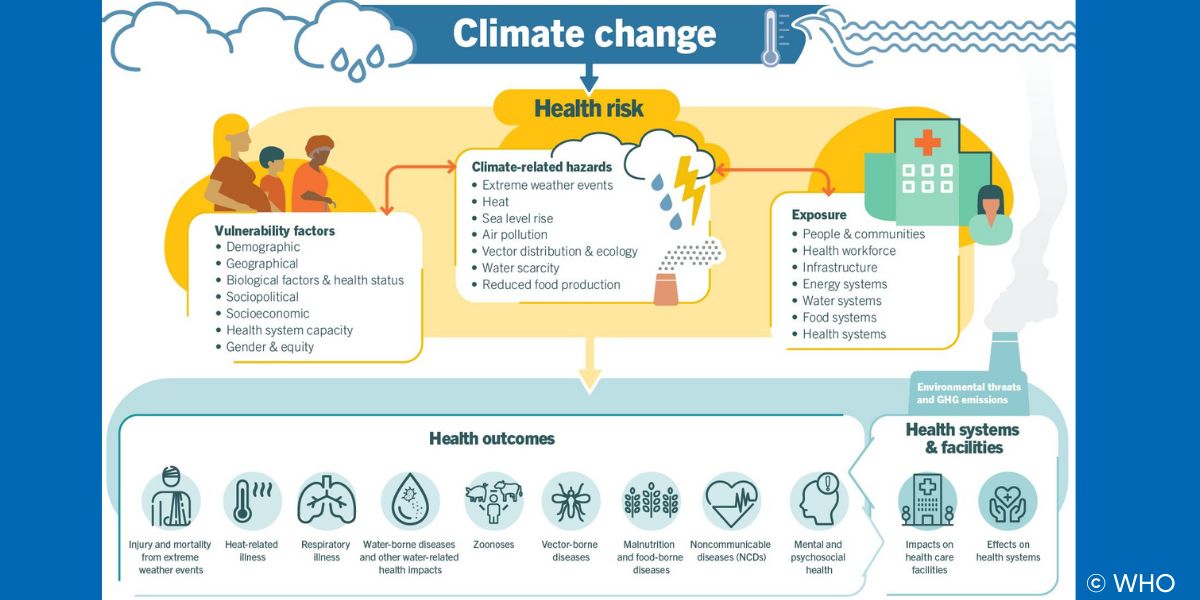 Climate change

Health risk

Vulnerability factors
• Demographic
• Geographical
• Biological factors & health status
• Sociopolitical
• Socioeconomic
• Health system capacity
• Gender & equity

Climate-related hazards
• Extreme weather events
• Heat
• Sea level rise
• Air pollution
• Vector distribution & ecology
• Water scarcity
• Reduced food production

Exposure
• People & communities
• Health workforce
• Infrastructure
• Energy systems
• Water systems
• Food systems
• Health systems

Environmental threats and GHG emissions

Health outcomes

Injury and mortality from extreme weather events

Heat-related illness

Respiratory illness

Water-borne diseases and other water-related health impacts

Zoonoses

Vector-borne diseases

Malnutrition and food-borne diseases

Noncommunicable diseases (NCDs)

Mental and psychosocial health

Health systems & facilities

Impacts on health care facilities

Effects on health systems

© WHO